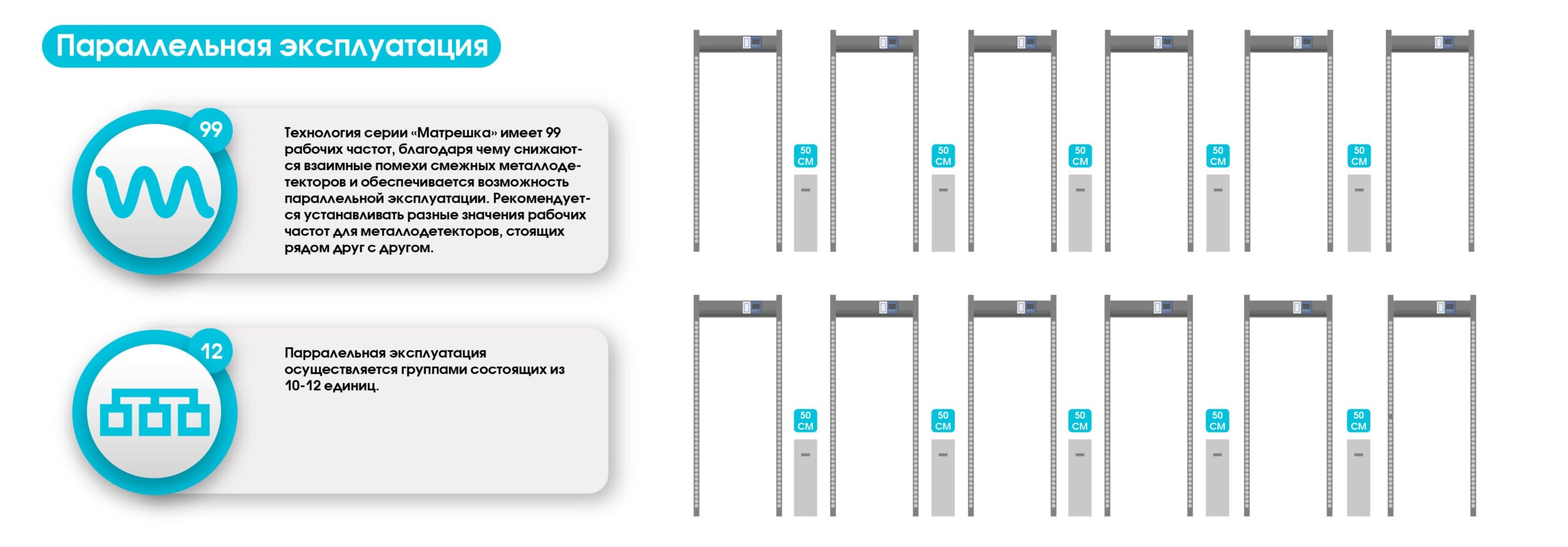 Параллельная эксплуатация

99

Технология серии «Матрешка» имеет 99 рабочих частот, благодаря чему снижаются взаимные помехи смежных металлодетекторов и обеспечивается возможность параллельной эксплуатации. Рекомендуется устанавливать разные значения рабочих частот для металлодетекторов, стоящих рядом друг с другом.

12

Парралельная эксплуатация осуществляется группами состоящих из 10-12 единиц.

50 СМ

50 СМ

50 СМ

50 СМ

50 СМ

50 СМ

50 СМ

50 СМ

50 СМ

50 СМ